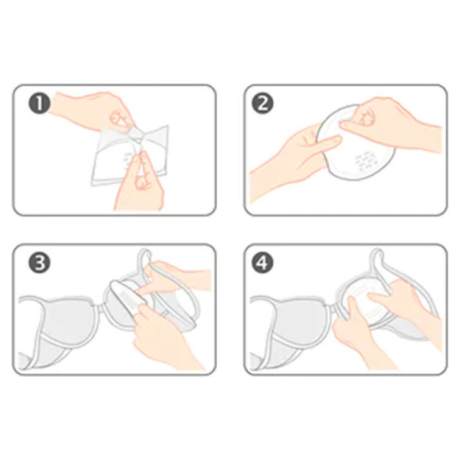 1

2

3

4