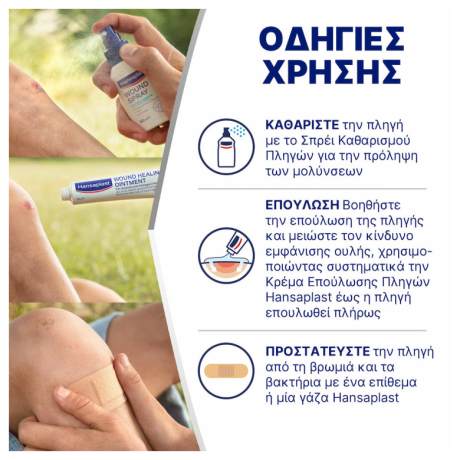 Hansaplast
WOUND SPRAY

Hansaplast
WOUND HEALING OINTMENT

ΟΔΗΓΙΕΣ ΧΡΗΣΗΣ

ΚΑΘΑΡΙΣΤΕ την πληγή με το Σπρέι Καθαρισμού Πληγών για την πρόληψη των μολύνσεων

ΕΠΟΥΛΩΣΗ Βοηθήστε την επούλωση της πληγής και μειώστε τον κίνδυνο εμφάνισης ουλής, χρησιμοποιώντας συστηματικά την Κρέμα Επούλωσης Πληγών Hansaplast έως η πληγή επουλωθεί πλήρως

ΠΡΟΣΤΑΤΕΥΣΤΕ την πληγή από τη βρωμιά και τα βακτήρια με ένα επίθεμα ή μία γάζα Hansaplast